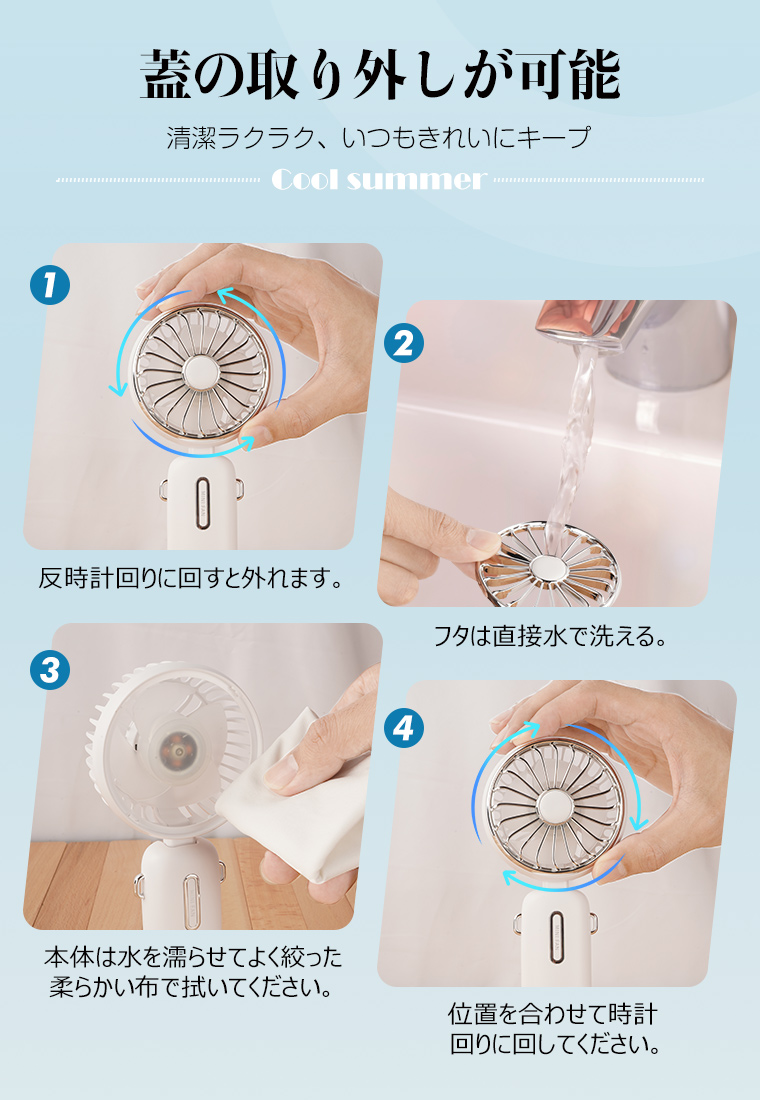 蓋の取り外しが可能

清潔ラクラク、いつもきれいにキープ

Cool summer

1

反時計回りに回すと外れます。

2

フタは直接水で洗える。

3

本体は水を濡らせてよく絞った柔らかい布で拭いてください。

4

位置を合わせて時計回りに回してください。